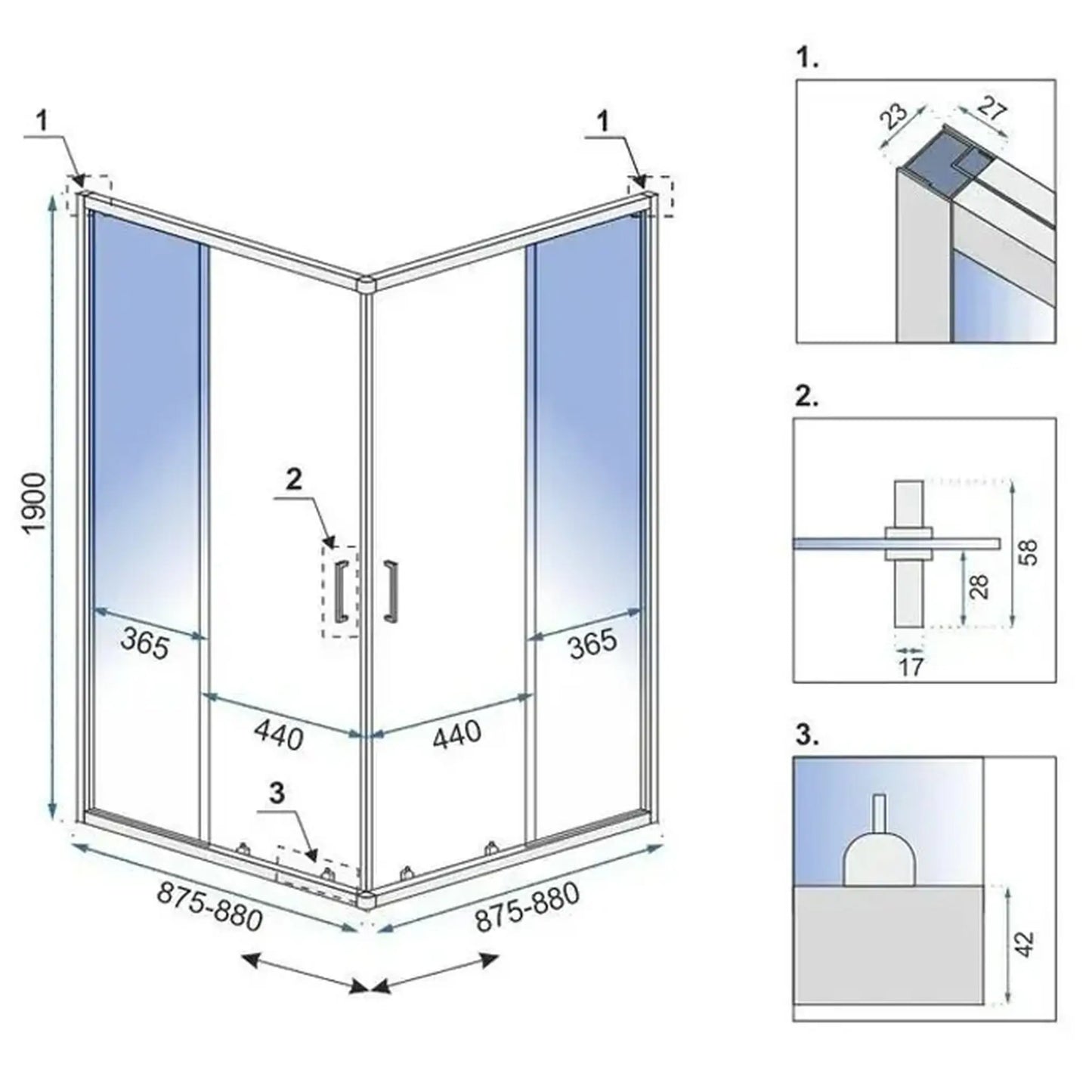 1
1
1900
2
365
365
440
440
3
875-880
875-880

1.
23
27

2.
58
28
17

3.
42