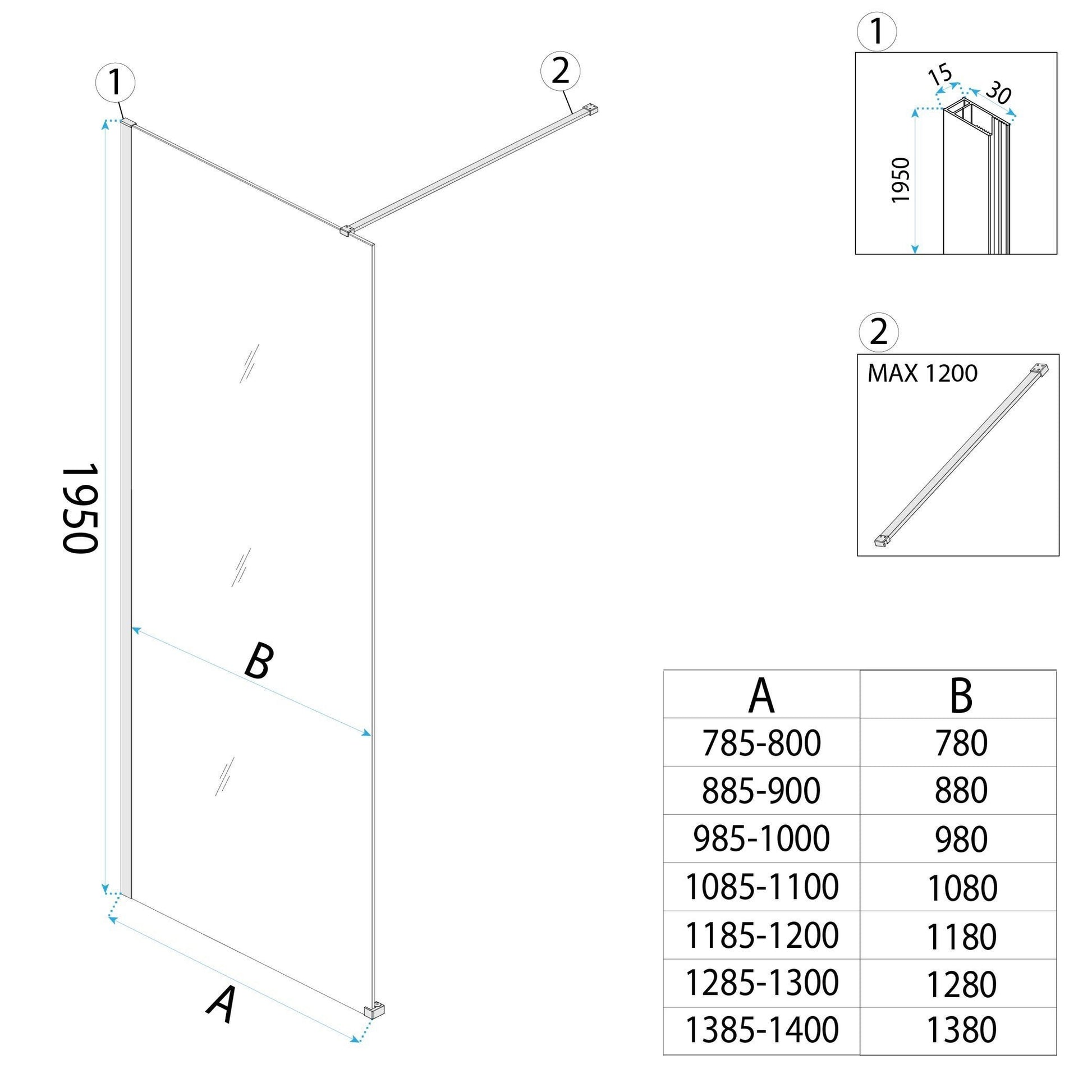 1

2

1950

B

A

1

15

30

1950

2

MAX 1200

| A | B |
|---|---|
| 785-800 | 780 |
| 885-900 | 880 |
| 985-1000 | 980 |
| 1085-1100 | 1080 |
| 1185-1200 | 1180 |
| 1285-1300 | 1280 |
| 1385-1400 | 1380 |