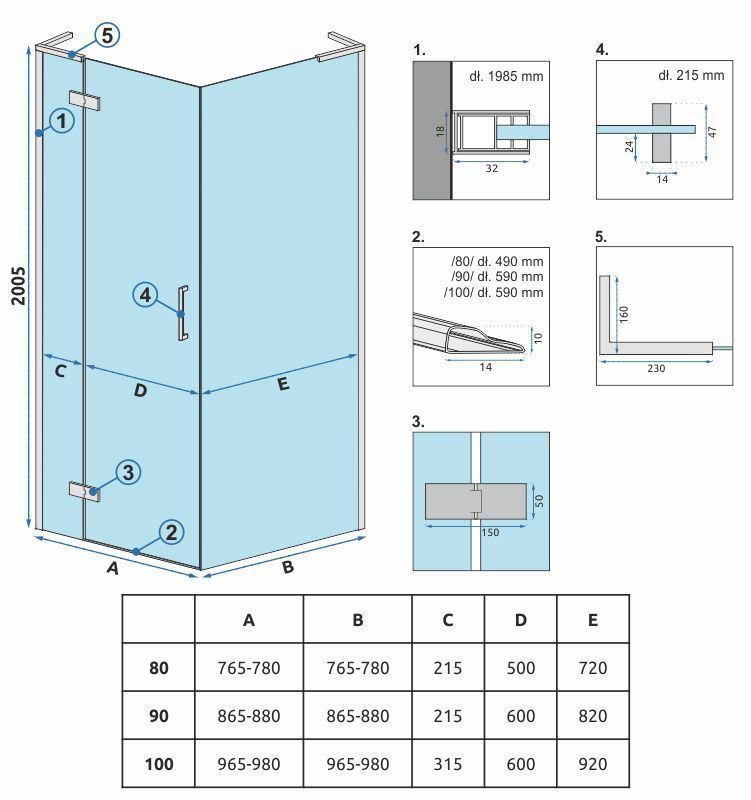 5
1
2005
4
C
D
E
3
2
A
B

1.
dł. 1985 mm
18
32

4.
dł. 215 mm
24
47
14

2.
/80/ dł. 490 mm
/90/ dł. 590 mm
/100/ dł. 590 mm
10
14

5.
160
230

3.
50
150

|  | A | B | C | D | E |
|---|---|---|---|---|---|
| 80 | 765-780 | 765-780 | 215 | 500 | 720 |
| 90 | 865-880 | 865-880 | 215 | 600 | 820 |
| 100 | 965-980 | 965-980 | 315 | 600 | 920 |